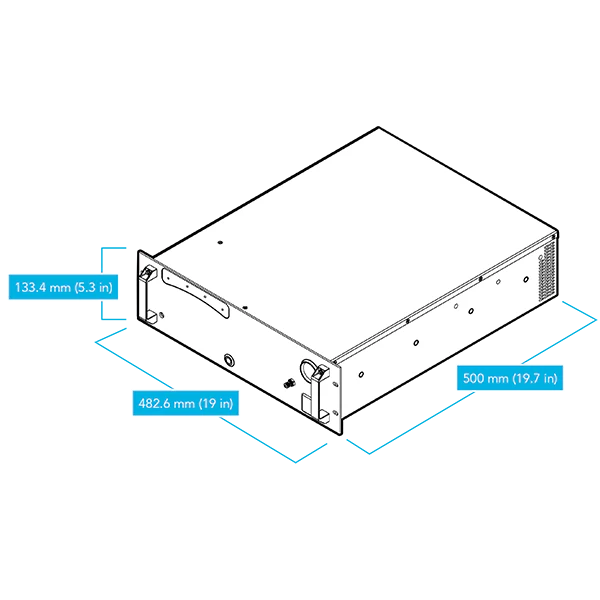 133.4 mm (5.3 in)

482.6 mm (19 in)

500 mm (19.7 in)